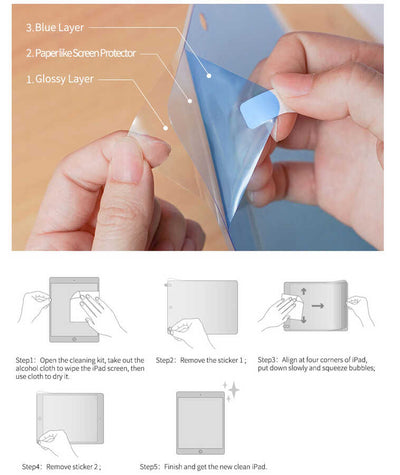 3. Blue Layer

2. Paperlike Screen Protector

1. Glossy Layer

Step1: Open the cleaning kit, take out the alcohol cloth to wipe the iPad screen, then use cloth to dry it.

Step2: Remove the sticker 1 ;

Step3: Align at four corners of iPad, put down slowly and squeeze bubbles;

Step4: Remove sticker 2 ;

Step5: Finish and get the new clean iPad.